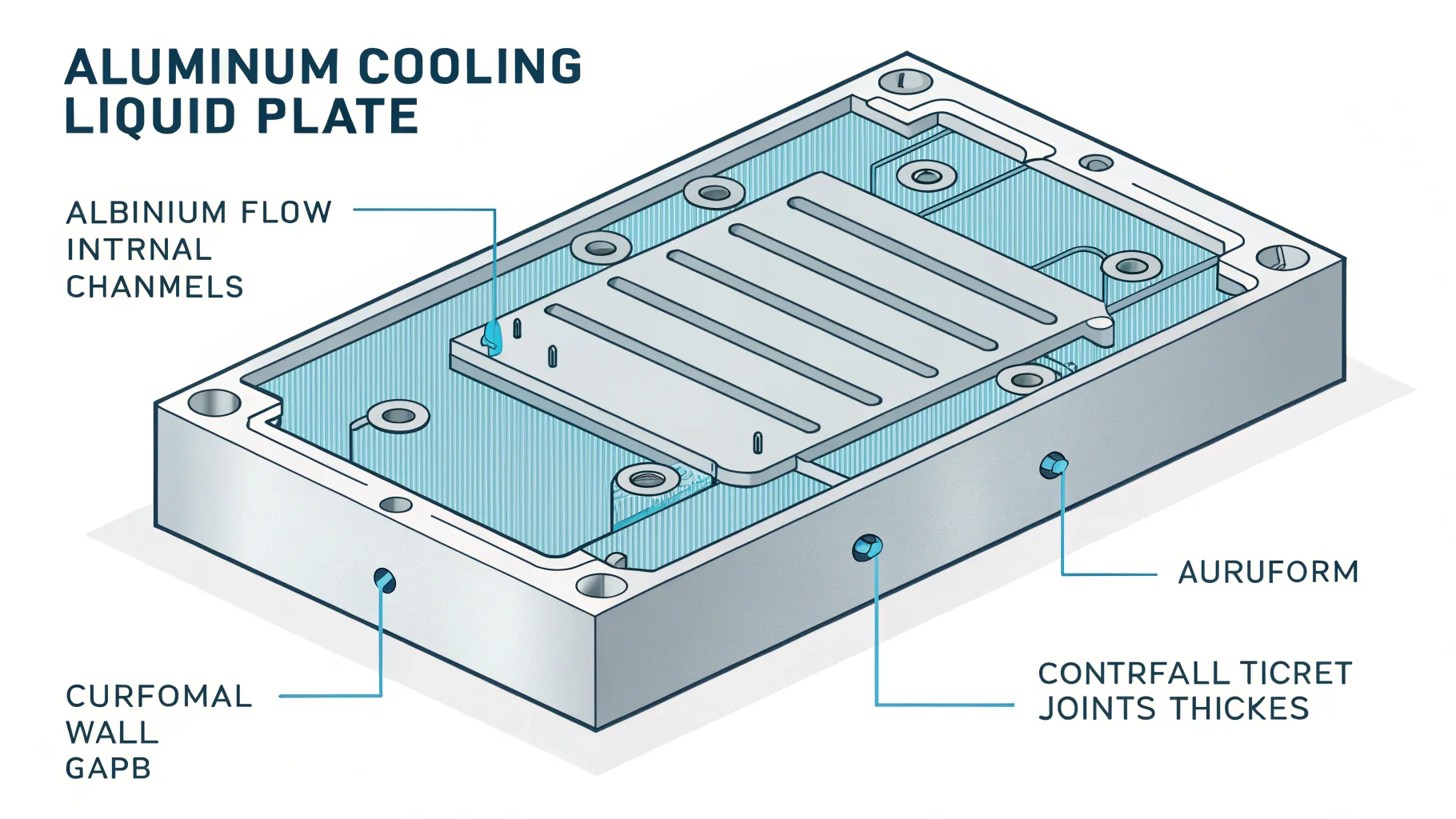 ALUMINUM COOLING LIQUID PLATE

ALBINIUM FLOW INTRNAL CHANMELS

AURUFORM

CURFOMAL WALL GAPB

CONTRFALL TICRET JOINTS THICKES